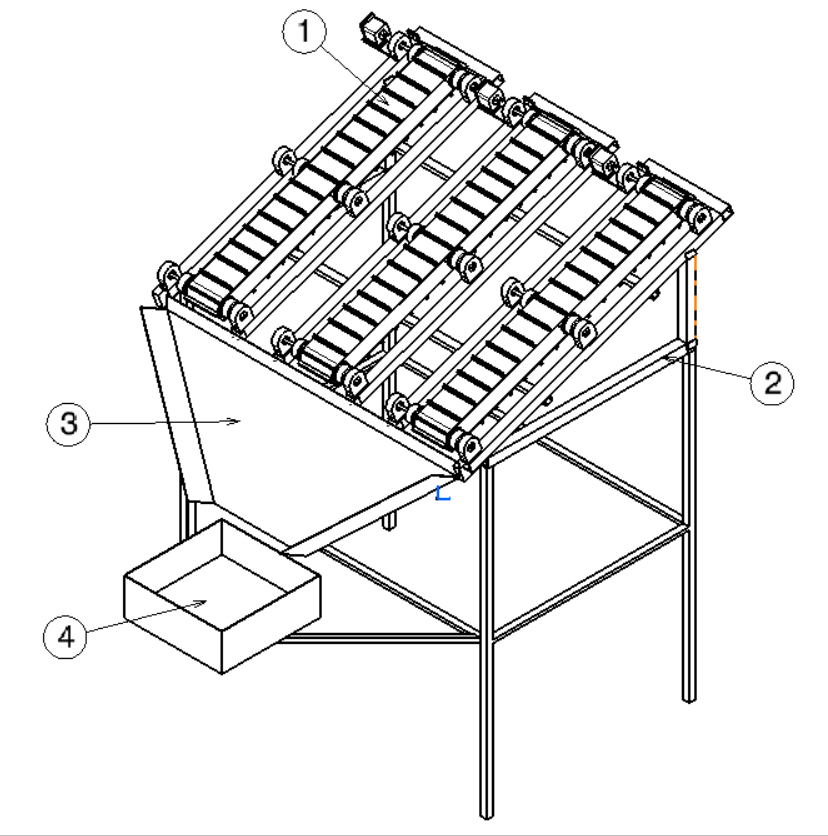 1

2

3

4